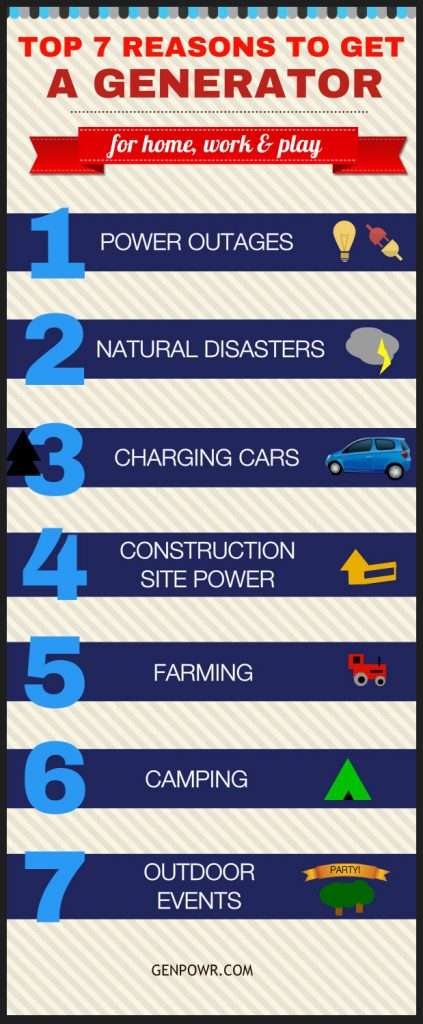 TOP 7 REASONS TO GET A GENERATOR

for home, work & play

1 POWER OUTAGES

2 NATURAL DISASTERS

3 CHARGING CARS

4 CONSTRUCTION SITE POWER

5 FARMING

6 CAMPING

7 OUTDOOR EVENTS

PARTY!

GENPOWR.COM